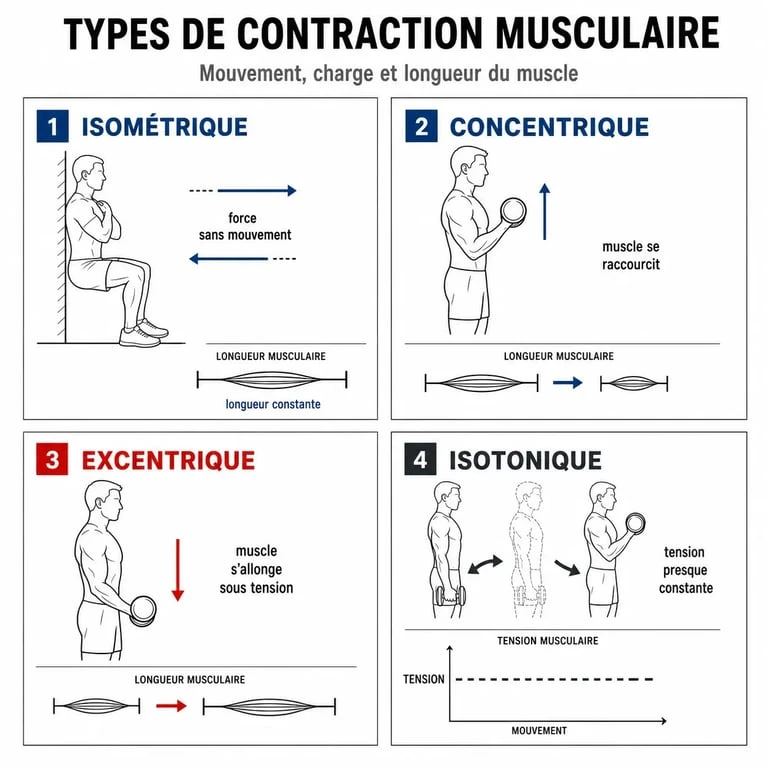 TYPES DE CONTRACTION MUSCULAIRE

Mouvement, charge et longueur du muscle

1 ISOMÉTRIQUE

force sans mouvement

LONGUEUR MUSCULAIRE

longueur constante

2 CONCENTRIQUE

muscle se raccourcit

LONGUEUR MUSCULAIRE

3 EXCENTRIQUE

muscle s'allonge sous tension

LONGUEUR MUSCULAIRE

4 ISOTONIQUE

tension presque constante

TENSION MUSCULAIRE

TENSION

MOUVEMENT