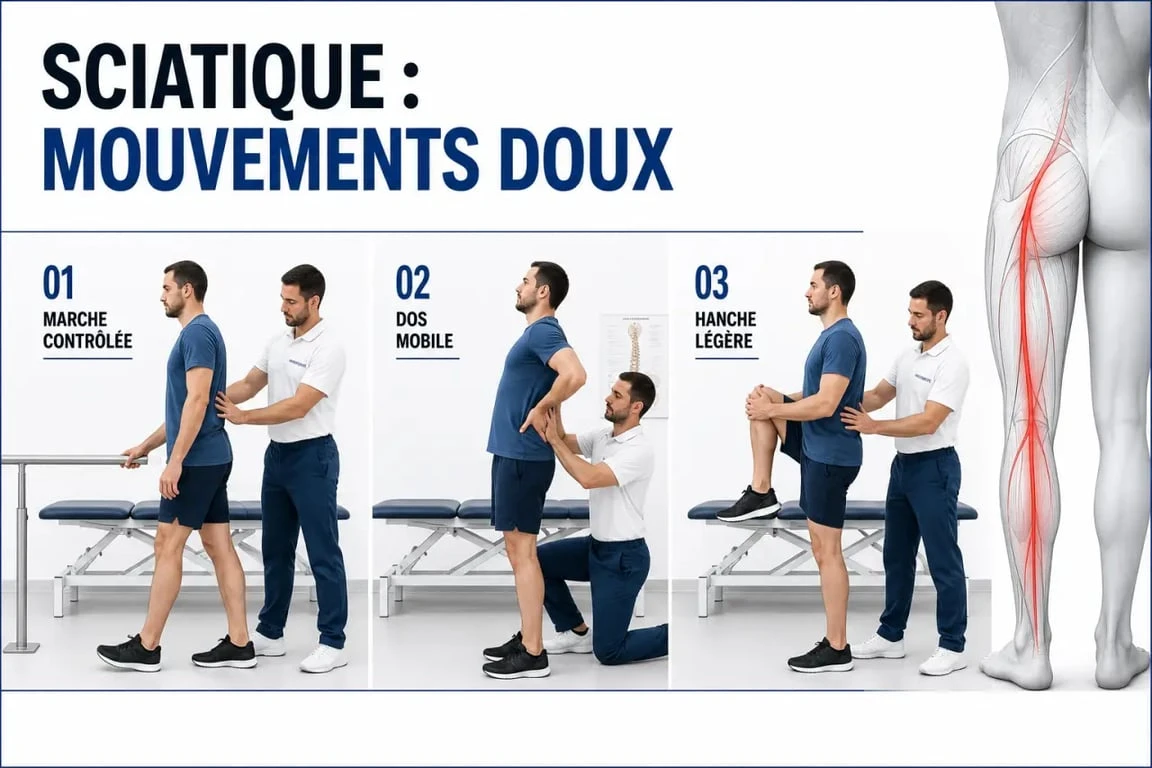 SCIATIQUE :
MOUVEMENTS DOUX

01
MARCHE CONTRÔLÉE

02
DOS MOBILE

03
HANCHE LÉGÈRE